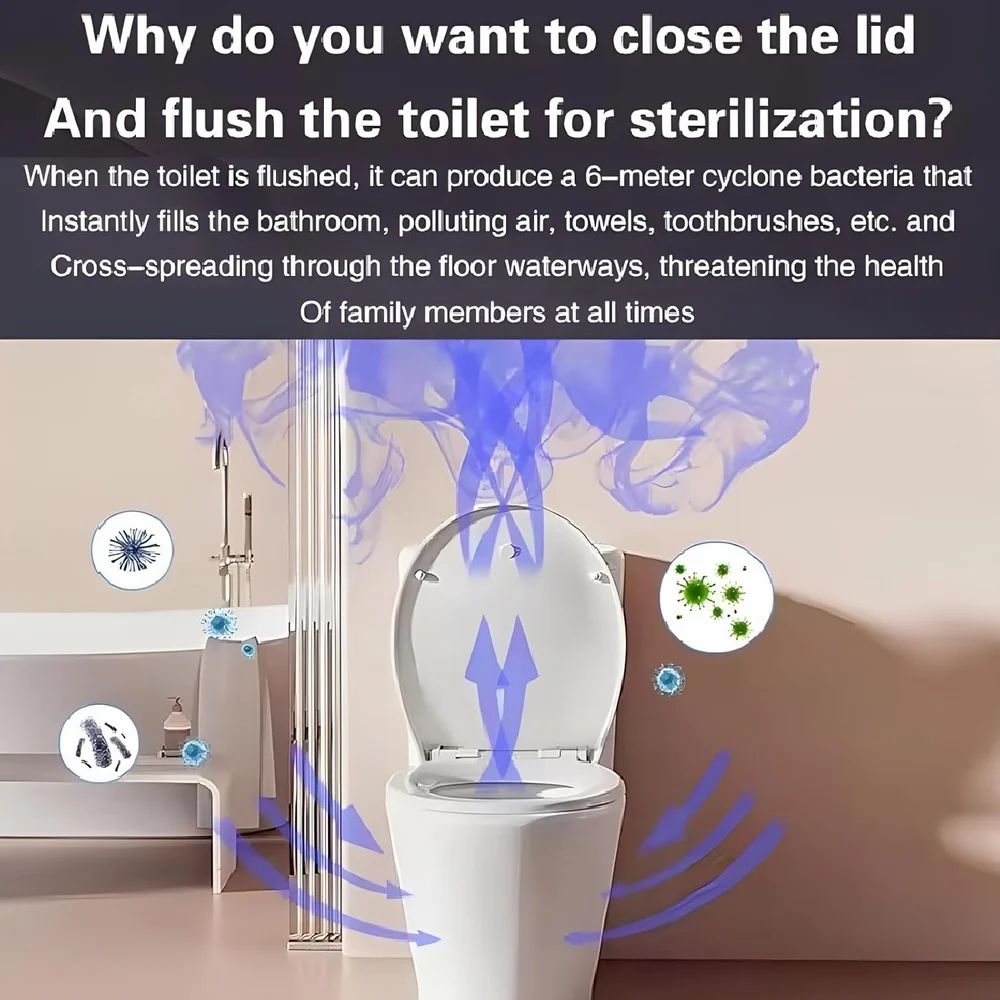 Why do you want to close the lid
And flush the toilet for sterilization?

When the toilet is flushed, it can produce a 6–meter cyclone bacteria that Instantly fills the bathroom, polluting air, towels, toothbrushes, etc. and Cross–spreading through the floor waterways, threatening the health Of family members at all times